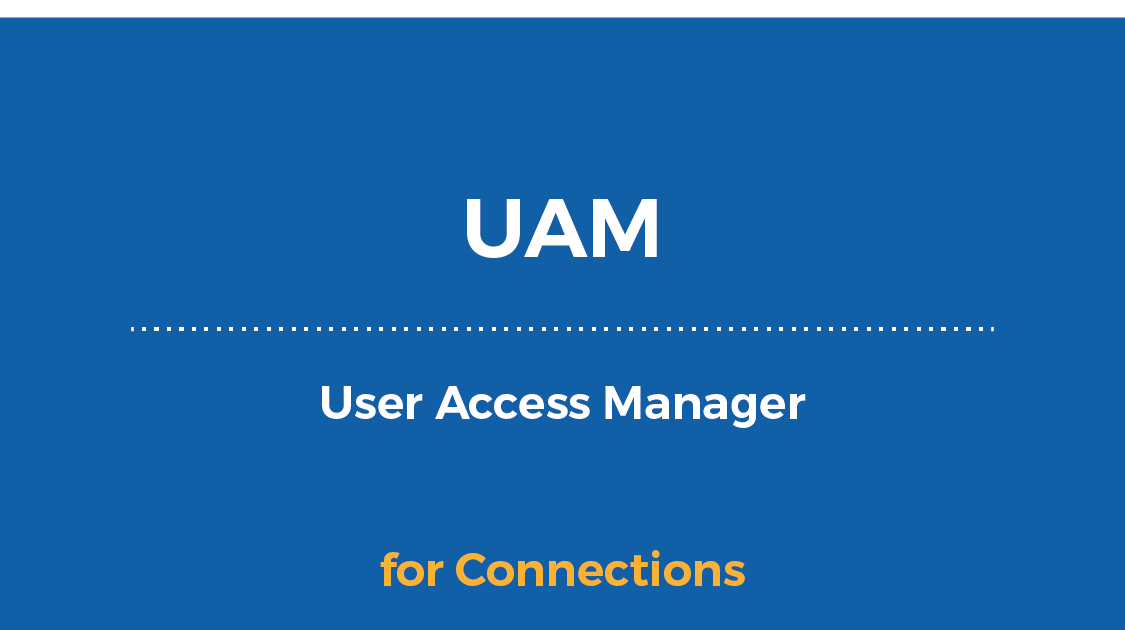 UAM

User Access Manager

for Connections